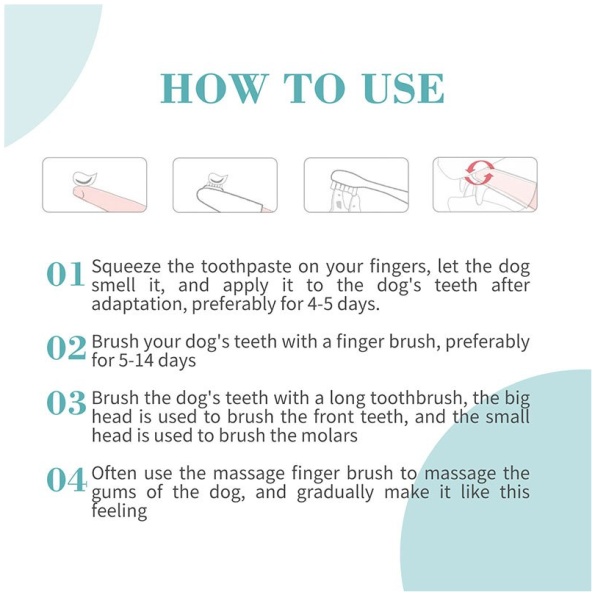 HOW TO USE

01 Squeeze the toothpaste on your fingers, let the dog smell it, and apply it to the dog's teeth after adaptation, preferably for 4-5 days.

02 Brush your dog's teeth with a finger brush, preferably for 5-14 days

03 Brush the dog's teeth with a long toothbrush, the big head is used to brush the front teeth, and the small head is used to brush the molars

04 Often use the massage finger brush to massage the gums of the dog, and gradually make it like this feeling