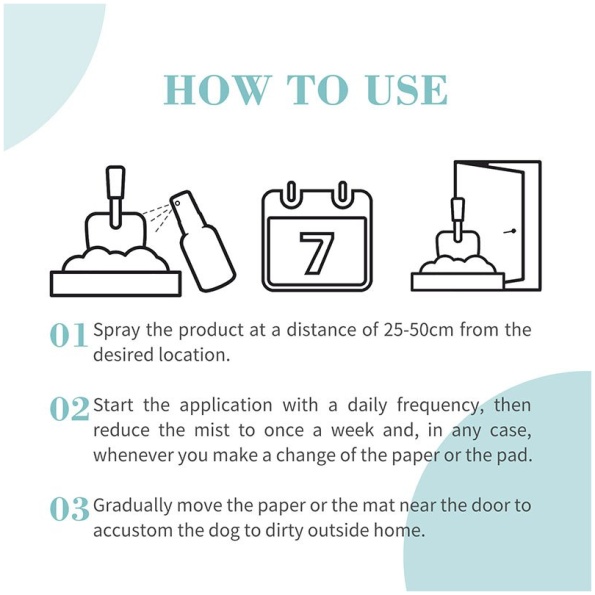 HOW TO USE

7

01 Spray the product at a distance of 25-50cm from the desired location.

02 Start the application with a daily frequency, then reduce the mist to once a week and, in any case, whenever you make a change of the paper or the pad.

03 Gradually move the paper or the mat near the door to accustom the dog to dirty outside home.