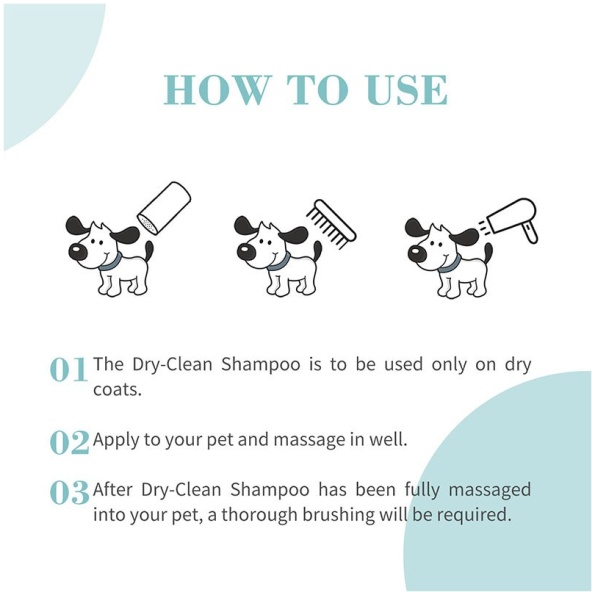 HOW TO USE

01 The Dry-Clean Shampoo is to be used only on dry coats.

02 Apply to your pet and massage in well.

03 After Dry-Clean Shampoo has been fully massaged into your pet, a thorough brushing will be required.