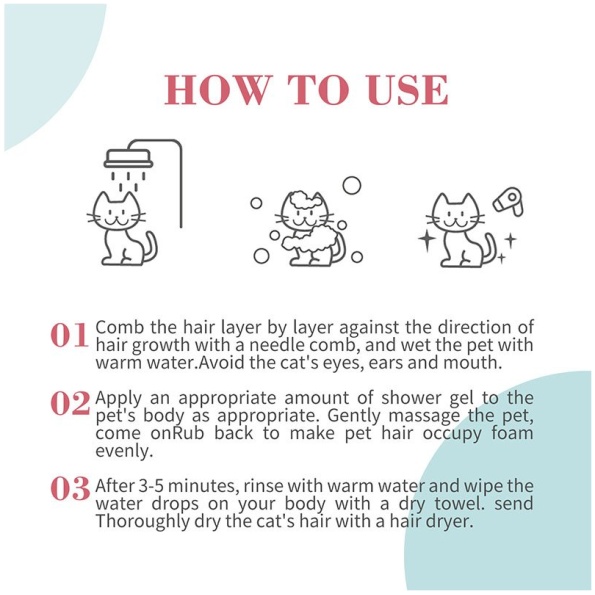 HOW TO USE

01 Comb the hair layer by layer against the direction of hair growth with a needle comb, and wet the pet with warm water.Avoid the cat's eyes, ears and mouth.

02 Apply an appropriate amount of shower gel to the pet's body as appropriate. Gently massage the pet, come onRub back to make pet hair occupy foam evenly.

03 After 3-5 minutes, rinse with warm water and wipe the water drops on your body with a dry towel. send Thoroughly dry the cat's hair with a hair dryer.